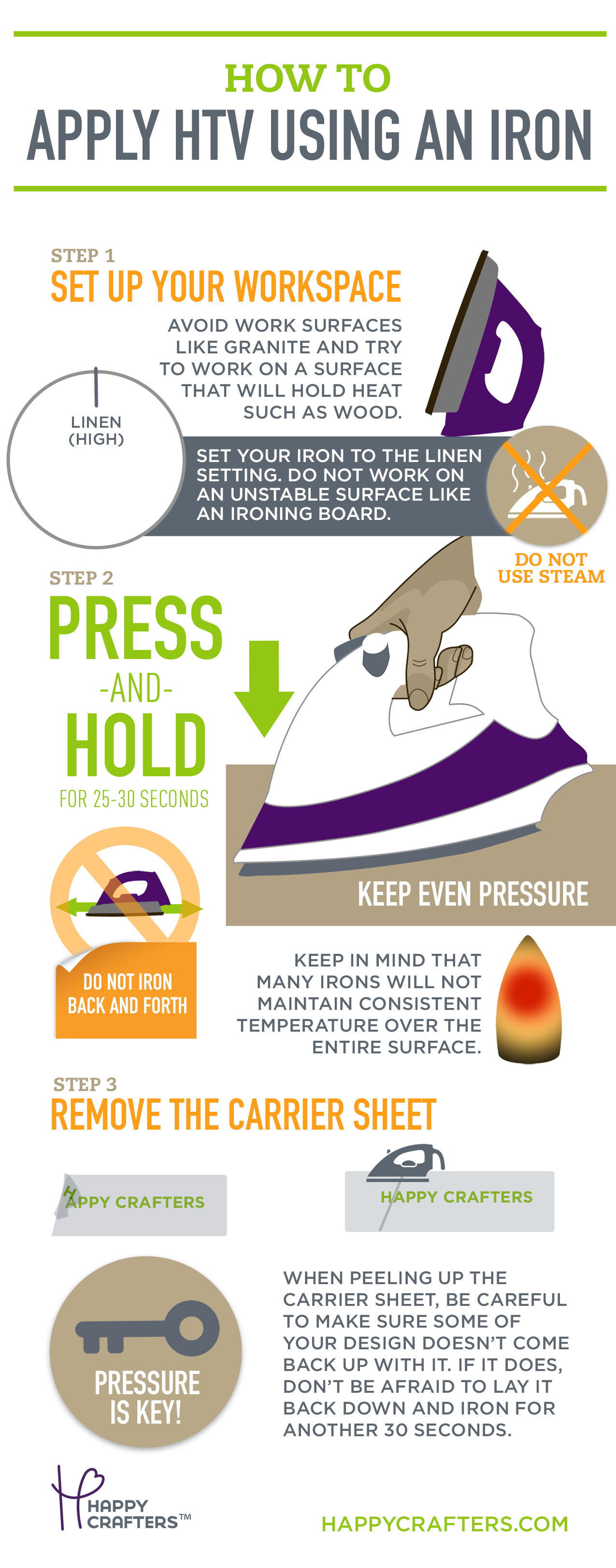 HOW TO
APPLY HTV USING AN IRON

STEP 1
SET UP YOUR WORKSPACE

AVOID WORK SURFACES LIKE GRANITE AND TRY TO WORK ON A SURFACE THAT WILL HOLD HEAT SUCH AS WOOD.

LINEN (HIGH)

SET YOUR IRON TO THE LINEN SETTING. DO NOT WORK ON AN UNSTABLE SURFACE LIKE AN IRONING BOARD.

DO NOT USE STEAM

STEP 2
PRESS
-AND-
HOLD
FOR 25-30 SECONDS

KEEP EVEN PRESSURE

DO NOT IRON BACK AND FORTH

KEEP IN MIND THAT MANY IRONS WILL NOT MAINTAIN CONSISTENT TEMPERATURE OVER THE ENTIRE SURFACE.

STEP 3
REMOVE THE CARRIER SHEET

HAPPY CRAFTERS

HAPPY CRAFTERS

PRESSURE IS KEY!

WHEN PEELING UP THE CARRIER SHEET, BE CAREFUL TO MAKE SURE SOME OF YOUR DESIGN DOESN'T COME BACK UP WITH IT. IF IT DOES, DON'T BE AFRAID TO LAY IT BACK DOWN AND IRON FOR ANOTHER 30 SECONDS.

HAPPY CRAFTERS™

HAPPYCRAFTERS.COM